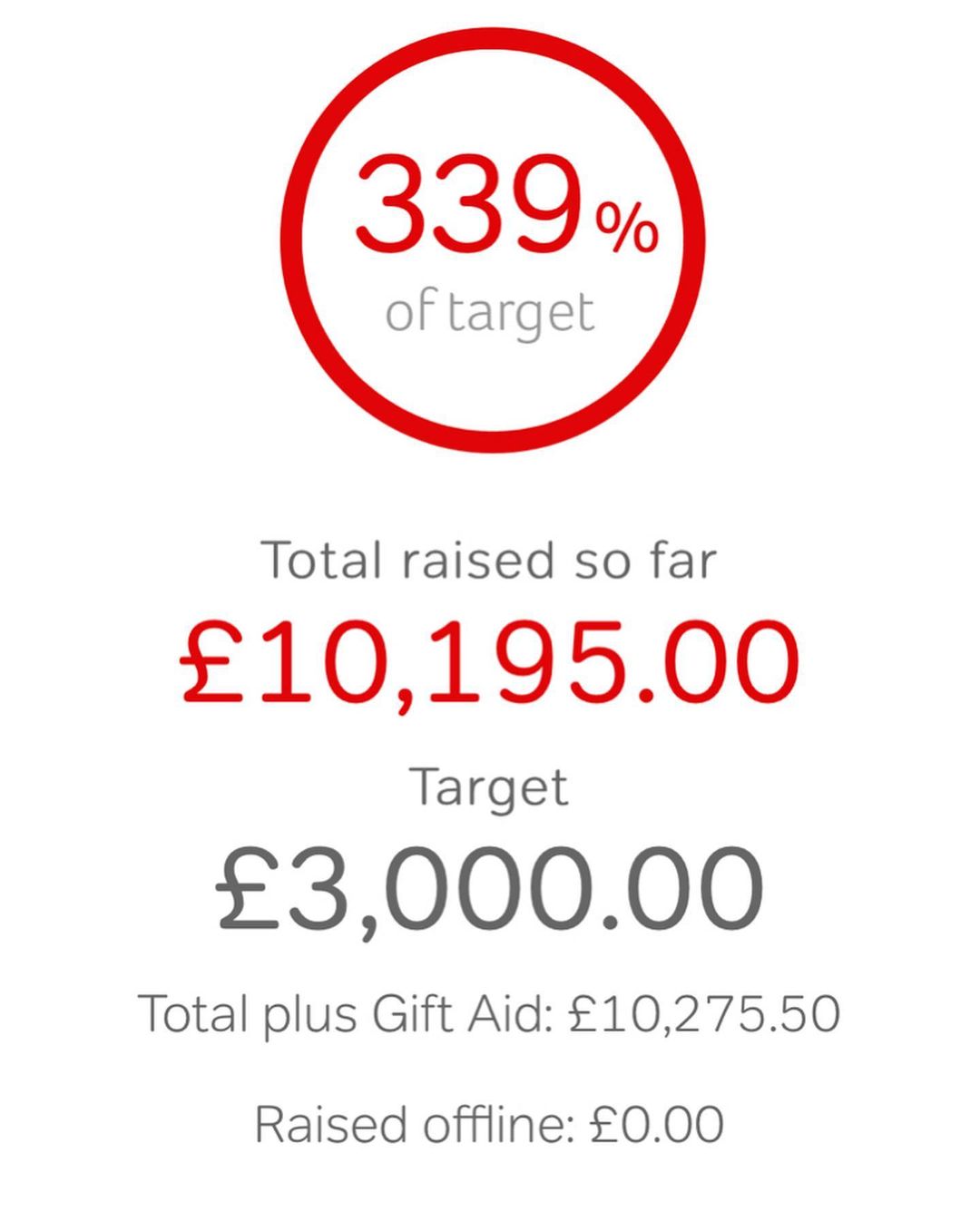 339%
of target

Total raised so far
£10,195.00
Target
£3,000.00
Total plus Gift Aid: £10,275.50

Raised offline: £0.00